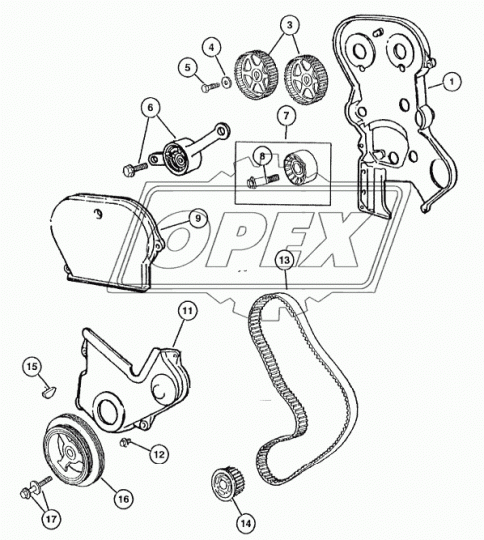 3
4
5
1
6
7
8
9
OPEX
13
11
15
12
16
17
14