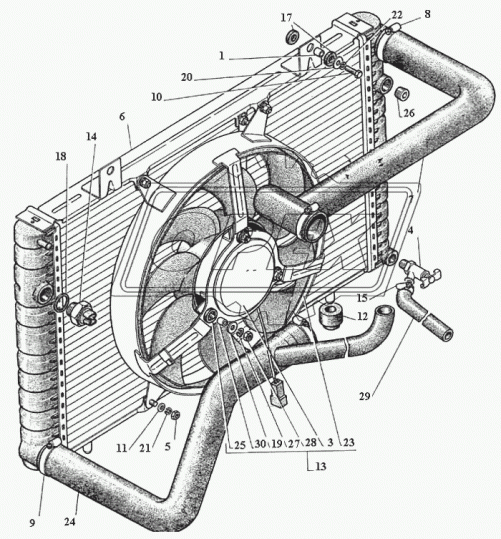 17
22
8
1
20
10
26
6
14
18
7
4
15
12
29
11
21
5
25
30
19
27
28
3
23
13
9
24