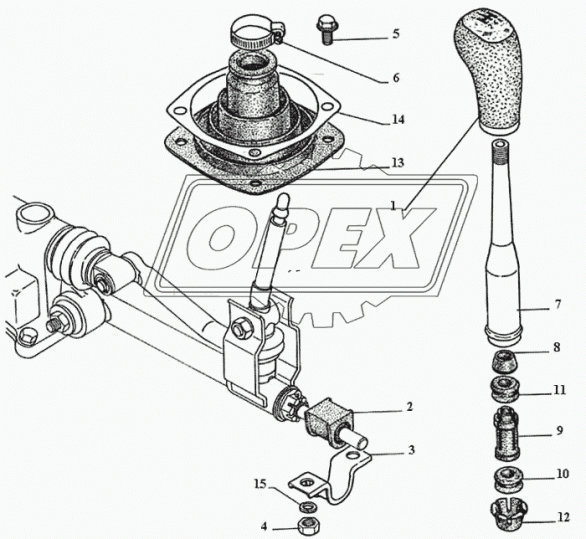 5
6
14
13
1
OPEX
7
8
11
2
9
3
10
15
4
12