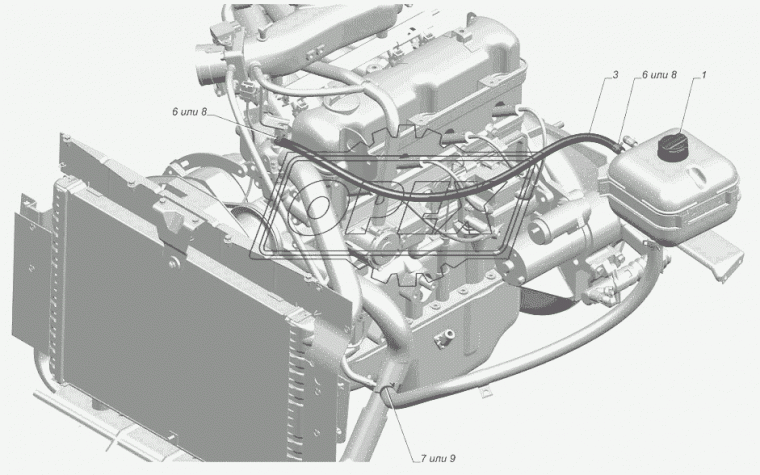 6 или 8
3
6 или 8
1
OPEX
7 или 9