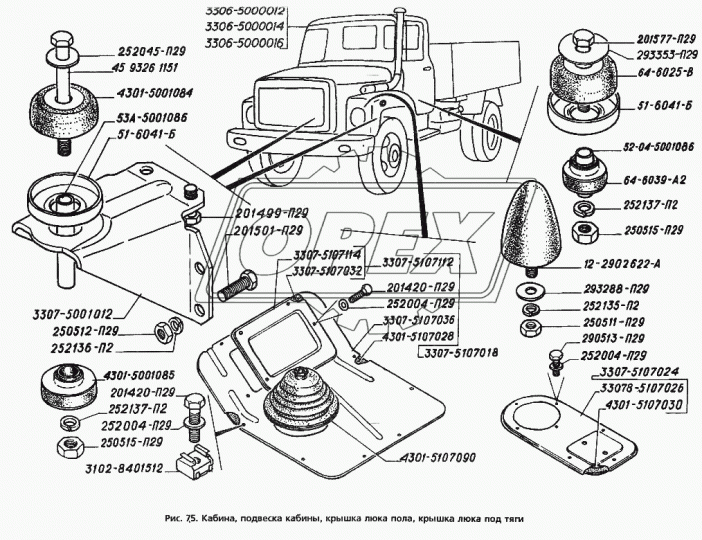 3306-5000012
3306-5000014
3306-5000016
252045-П29
45 9326 1151
4301-5001084
53А-5001086
51-6041-Б
201499-П29
201501-П29
3307-5001012
250512-П29
252136-П2
4301-5001085
201420-П29
252137-П2
252004-П29
250515-П29
3102-8401512
3307-5107114
3307-5107032
3307-5107112
201420-П29
252004-П29
3307-5107036
4301-5107028
3307-5107018
4301-5107090
201577-П29
293353-П29
64-6025-В
51-6041-Б
52-04-5001086
64-6039-А2
252137-П2
250515-П29
12-2902622-А
293288-П29
252135-П2
250511-П29
290513-П29
252004-П29
3307-5107024
33078-5107026
4301-5107030
OPEX
Рис. 75. Кабина, подвеска кабины, крышка люка пола, крышка люка под тяги