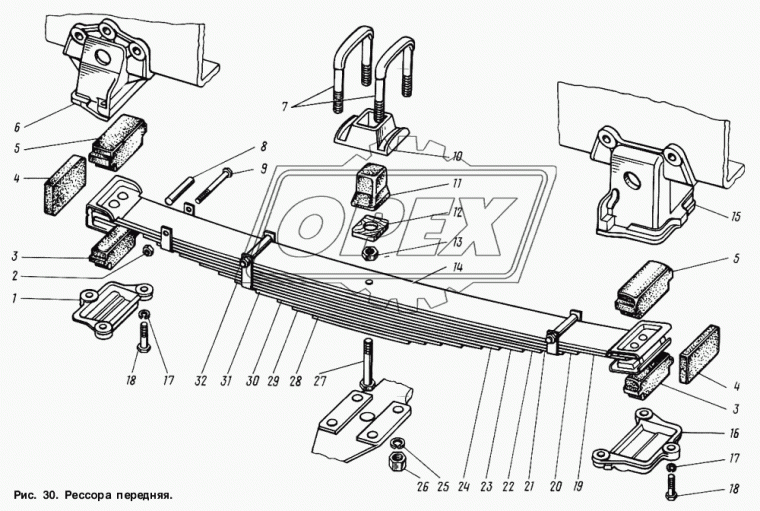 6
5
4
3
2
1
18
17
32
31
30
29
28
27
7
8
9
10
11
12
13
14
OPEX
15
5
4
3
16
17
18
26
25
24
23
22
21
20
19

Рис. 30. Рессора передняя.