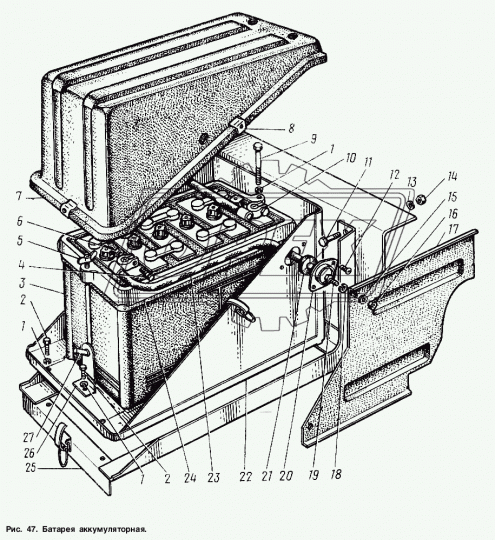 8
9
1
10
11
12
13
14
15
16
17
7
6
5
4
3
2
1
27
26
25
1
2
24
23
22
21
20
19
18

Рис. 47. Батарея аккумуляторная.