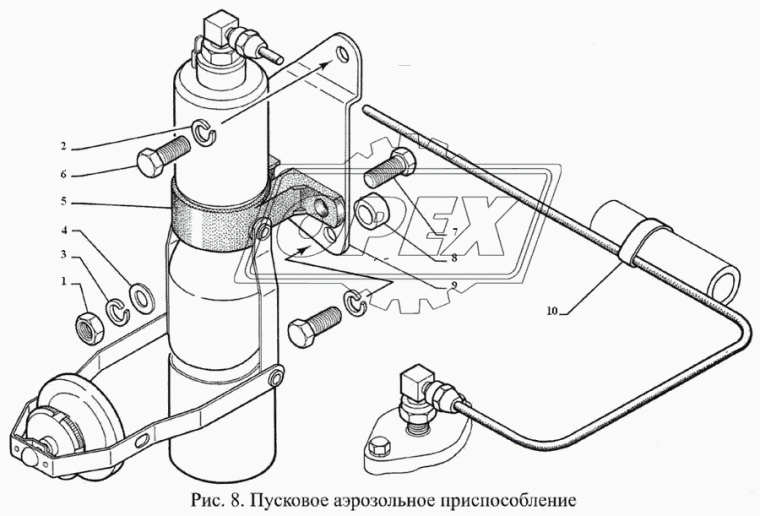 2
6
5
4
3
1
7
8
9
10
OPEX
Рис. 8. Пусковое аэрозольное приспособление