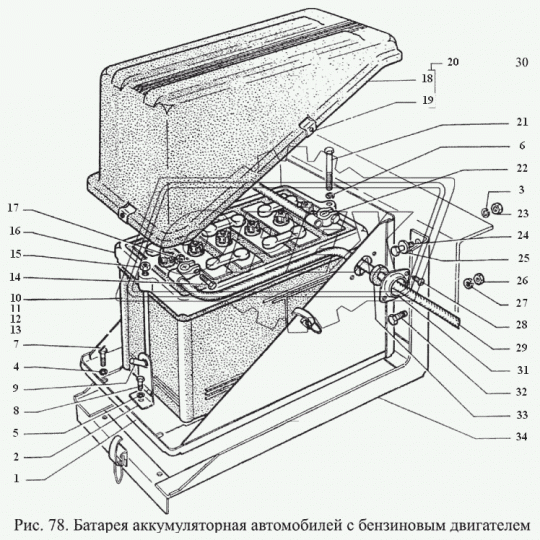 20
30
18
19
21
6
22
3
23
24
25
26
27
28
29
31
32
33
34
17
16
15
14
10
11
12
13
7
4
9
8
5
2
1

Рис. 78. Батарея аккумуляторная автомобилей с бензиновым двигателем