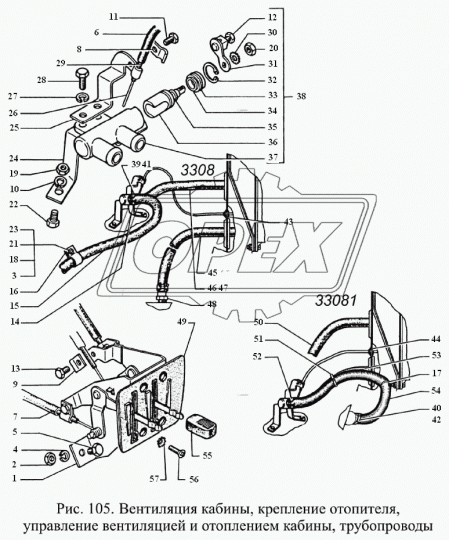 11
6
8
29
28
27
26
25
24
19
10
22
23
21
18
3
16
15
14
12
30
20
31
32
33
34
35
36
37
38
39
41
3308
43
45
46 47
48
OPEX
33081
49
50
51
52
44
53
17
54
40
42
13
9
7
5
4
2
1
55
57
56

Рис. 105. Вентиляция кабины, крепление отопителя, управление вентиляцией и отоплением кабины, трубопроводы