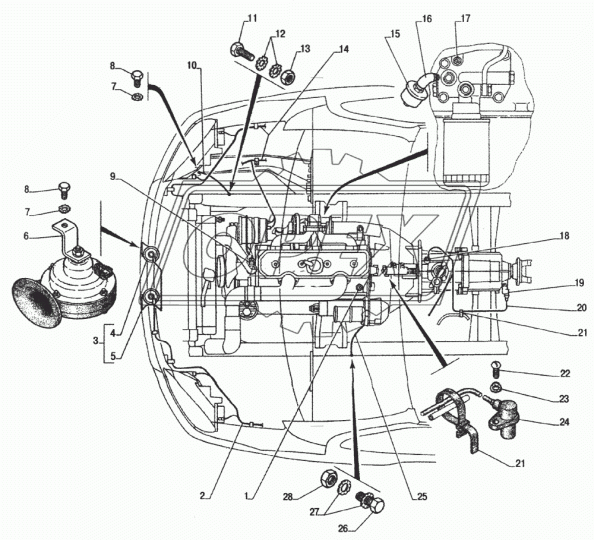 11
12
13
14
15
16
17
8
7
10
9
8
7
6
18
19
20
21
3
4
5
22
23
24
21
2
1
28
27
26
25