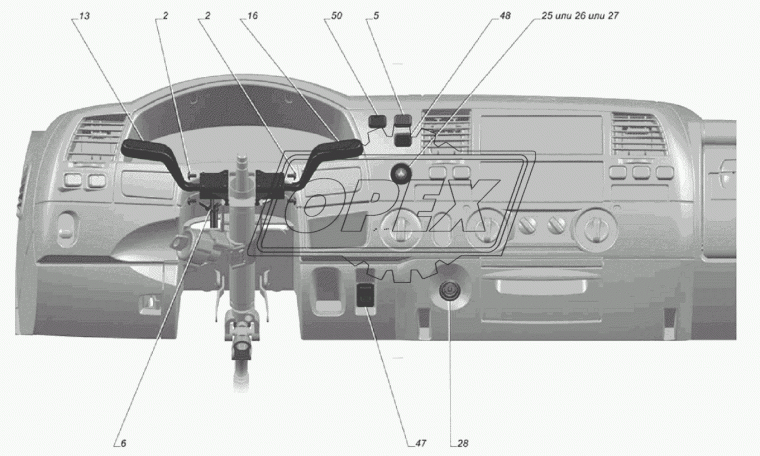 13
2
2
16
50
5
48
25 или 26 или 27
OPEX
6
47
28