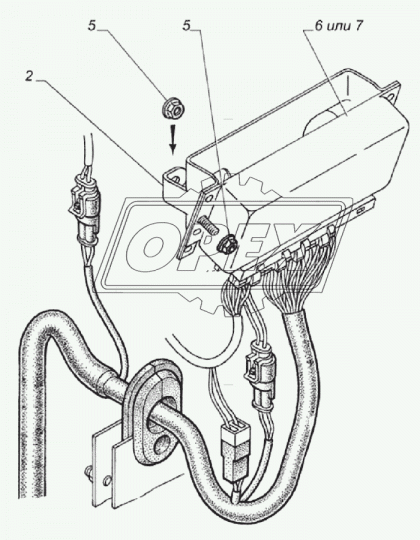 5
5
6 или 7
2
OPEX