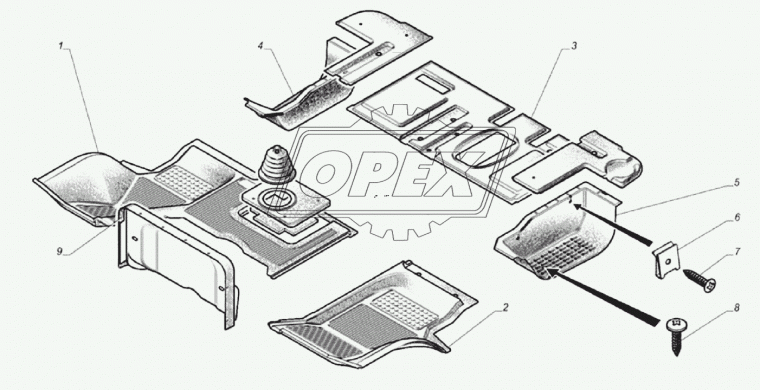 1
4
3
OPEX
5
6
7
9
2
8