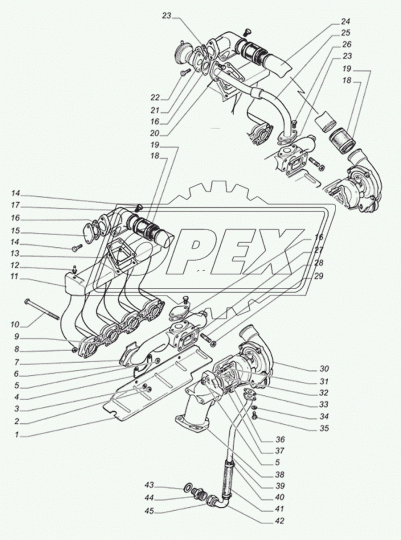 23
24
25
26
23
19
18
22
21
16
20
19
18
14
17
16
15
14
13
12
11
10
9
8
7
6
5
4
3
2
1
PEX
16
27
28
29
30
31
32
33
34
35
36
37
5
38
39
40
41
42
43
44
45