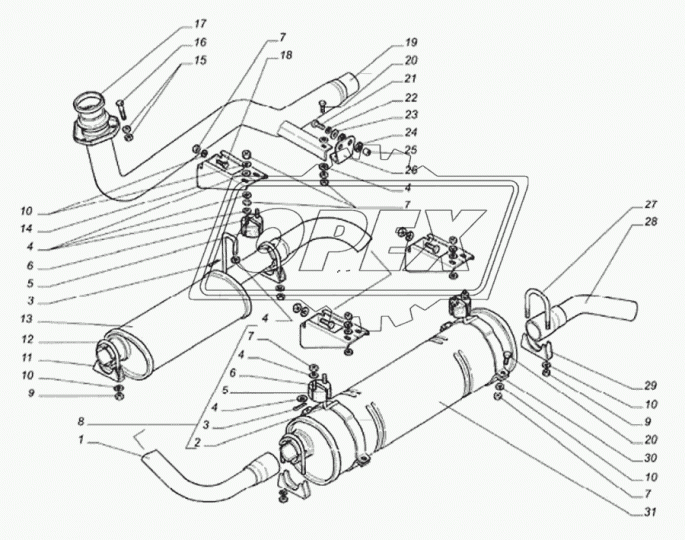 17
16
15
7
18
19
20
21
22
23
24
25
26
4
7
10
14
4
6
5
3
13
12
11
10
9
4
7
4
6
5
4
3
2
8
1
27
28
29
10
9
20
30
10
7
31
OPEX