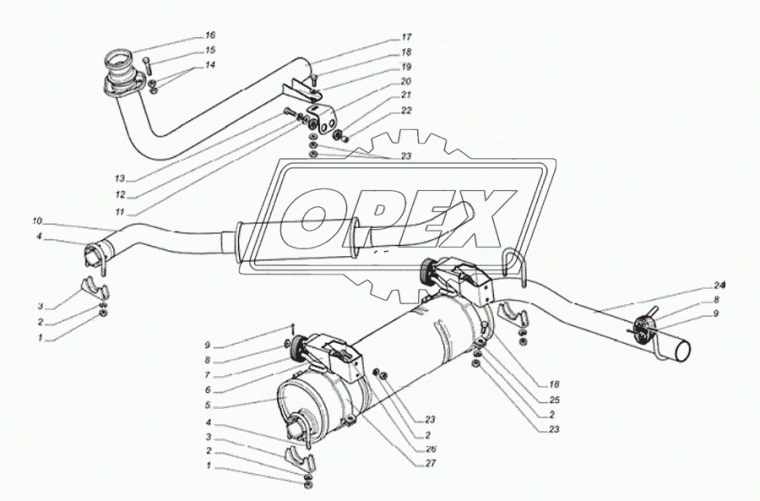 16
15
14
17
18
19
20
21
22
23
13
12
11
10
4
3
2
1
OPEX
24
8
9
9
8
7
6
5
4
3
2
1
18
25
2
23
23
2
26
27