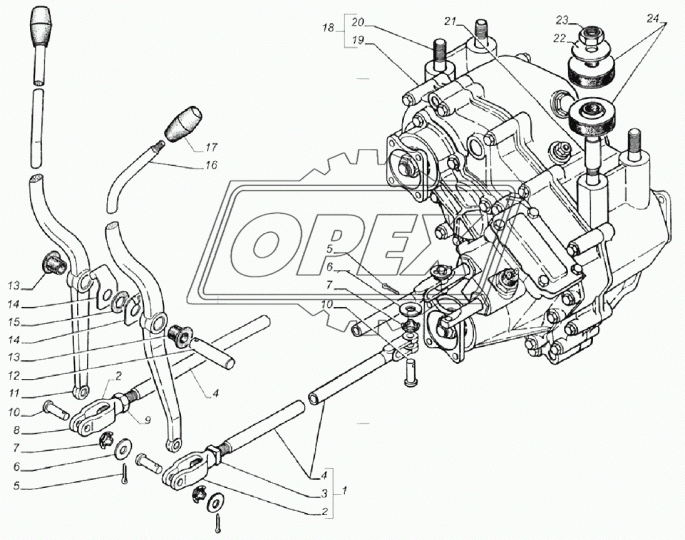 18
20
19
21
23
22
24
17
16
OPEX
5
6
7
10
13
14
15
14
13
12
11
10
8
7
6
5
2
9
4
4
3
2
1