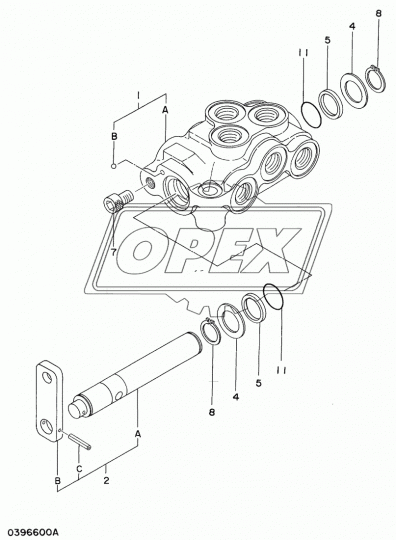 8
4
5
11
1
A
B
7
OPEX
11
5
4
8
A
C
B
2
0396600A