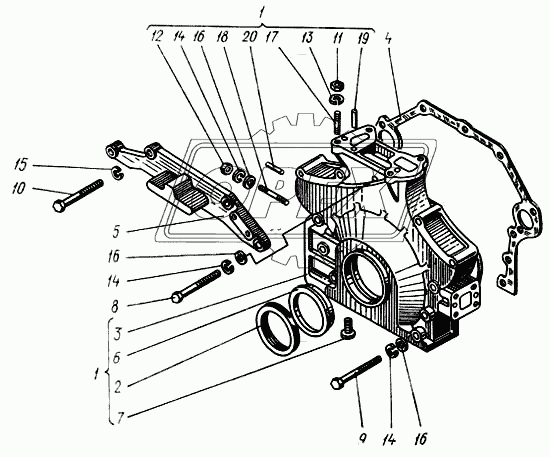 1
12 14 16 18 20 17 13 11 19 4
15
10
5
16
14
8
3
6
1
2
7
9 14 16