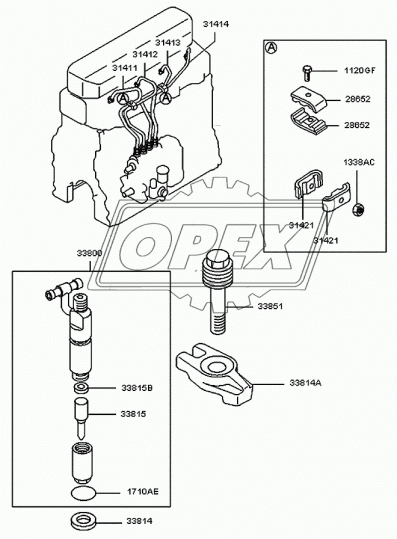 31414
31413
31412
31411
A
A
A
1120GF
28652
28652
1338AC
31421
31421
OPEX
33800
33851
33814A
33815B
33815
1710AE
33814