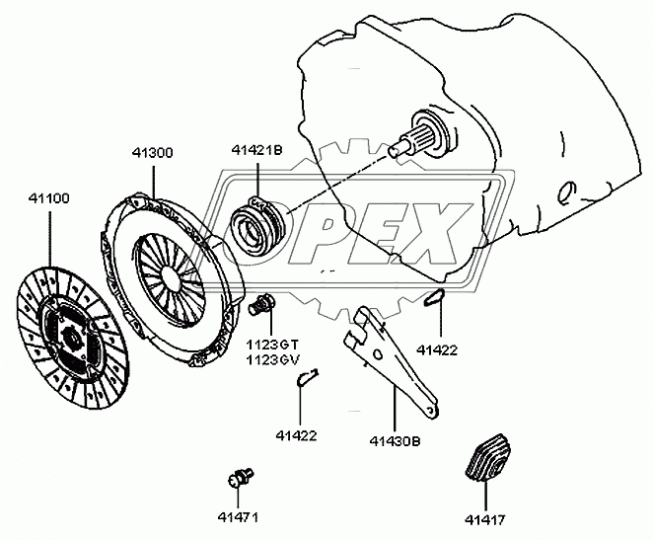 41300
41421B
41100
OPEX
1123GT
1123GV
41422
41422
41430B
41471
41417