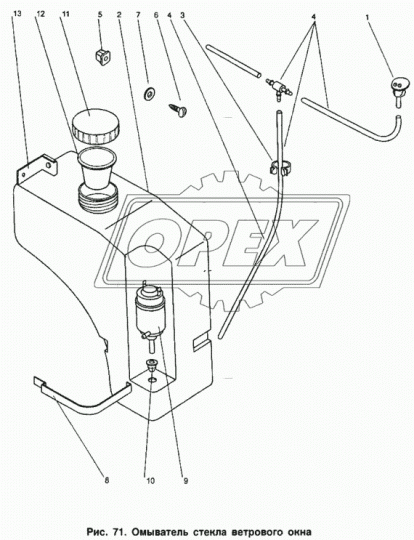 13 12 11 5 2 7 6 4 3 4 1

OPEX

8 10 9

Рис. 71. Омыватель стекла ветрового окна