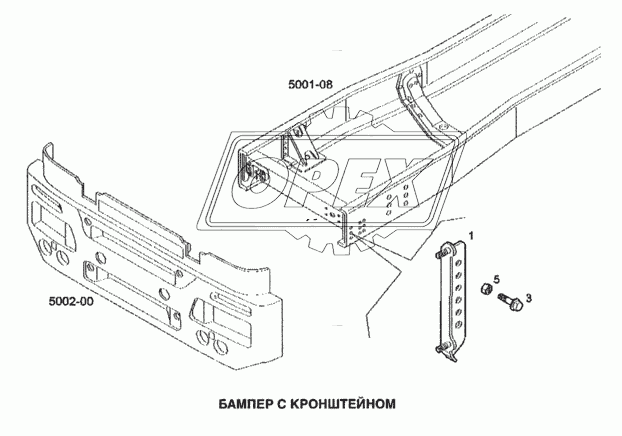 5001-08

OPEX

1

5

3

5002-00

БАМПЕР С КРОНШТЕЙНОМ