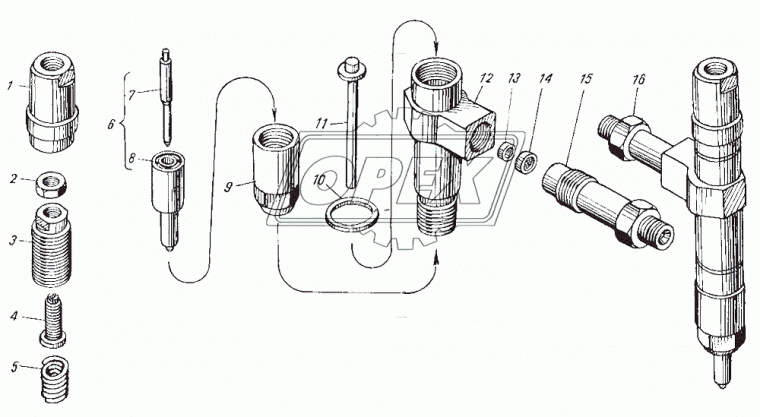 1
2
3
4
5
6
7
8
9
10
11
12
13
14
15
16
OPEX