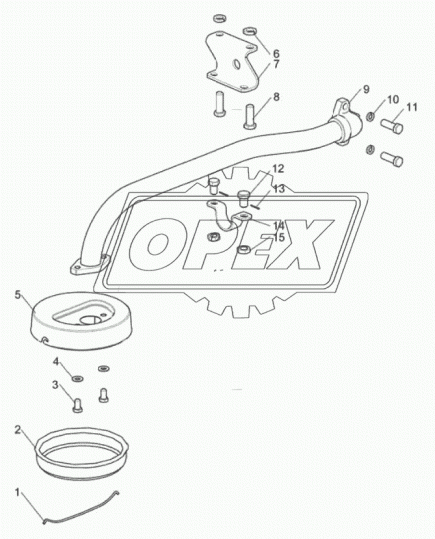 6
7
8
9
10
11
12
13
14
15
OPEX
5
4
3
2
1