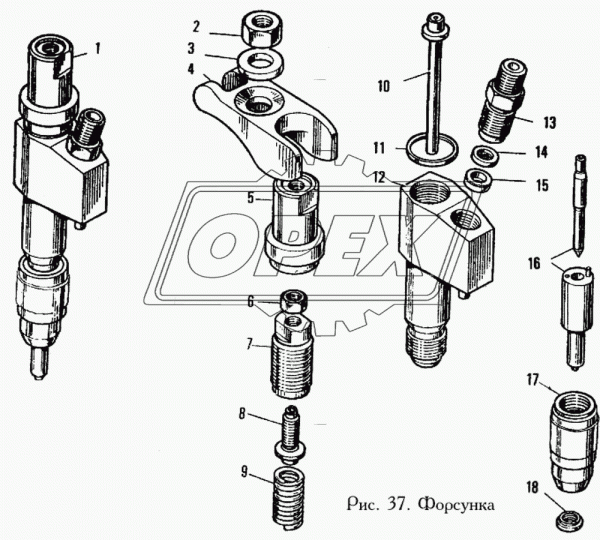 1
2
3
4
5
6
7
8
9
10
11
12
13
14
15
16
17
18
OPEX
Рис. 37. Форсунка