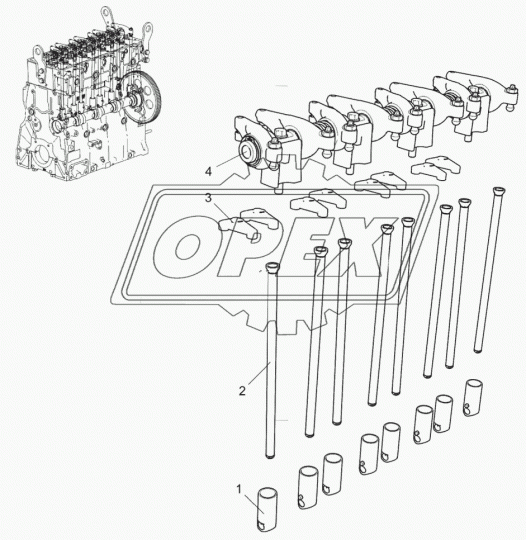 4
3
OPEX
2
1