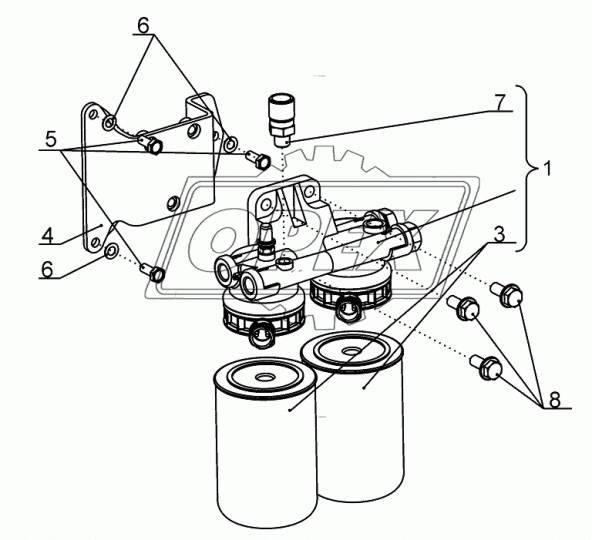 6
7
5
1
4
3
6
8
OPEX