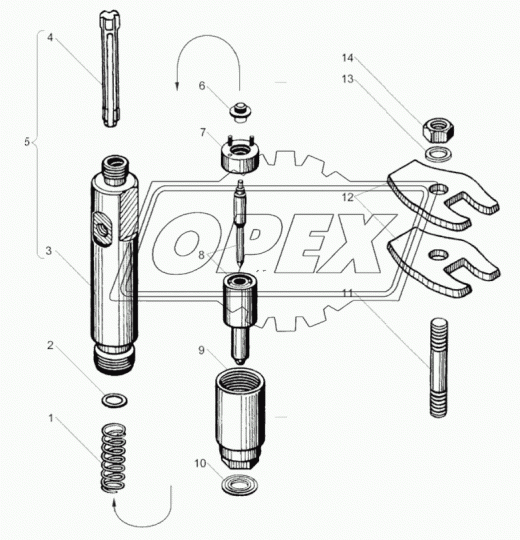 4
5
3
2
1
6
7
8
9
10
14
13
12
11
OPEX