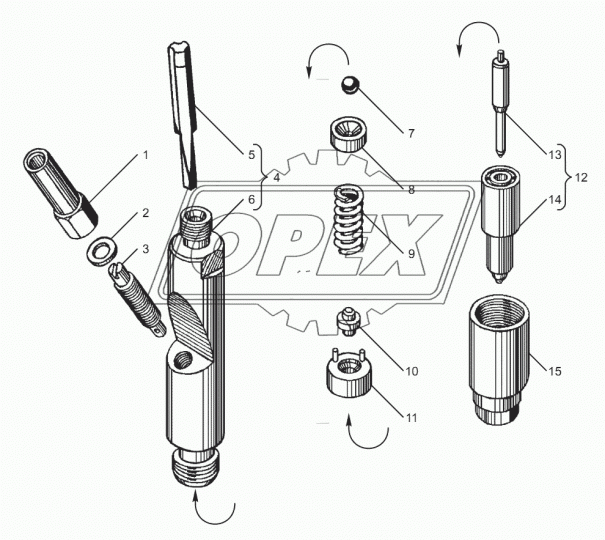 1
2
3
5
4
6
7
8
9
10
11
13
12
14
15
OPEX