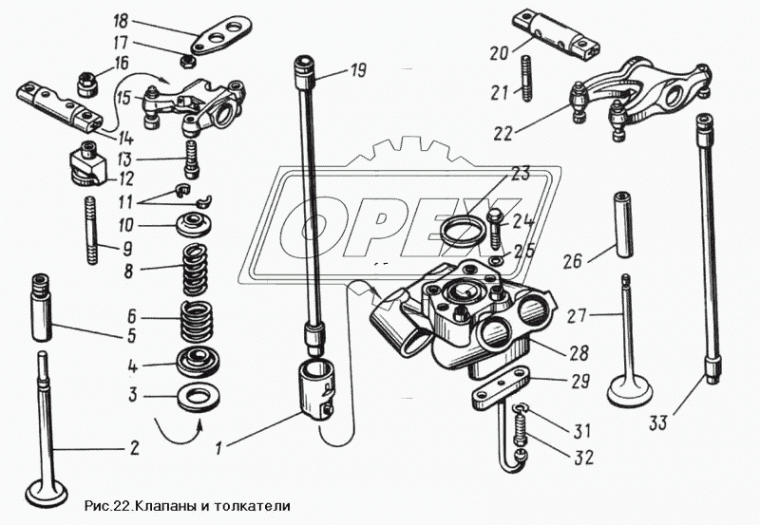 18
17
16
15
14
13
12
11
10
9
8
6
5
4
3
2
1
19
20
21
22
23
24
25
26
27
28
29
31
32
33
OPEX
Рис.22.Клапаны и толкатели