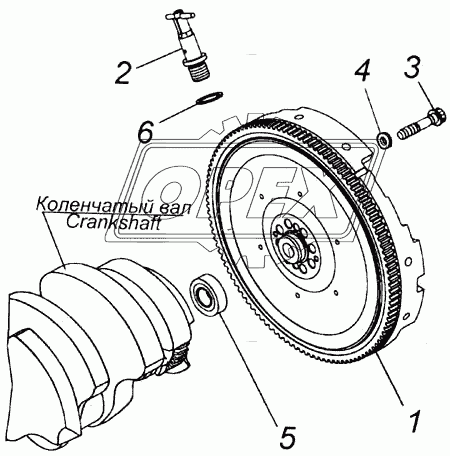 2

4

3

6

OPEX

Коленчатый вал
Crankshaft

5

1