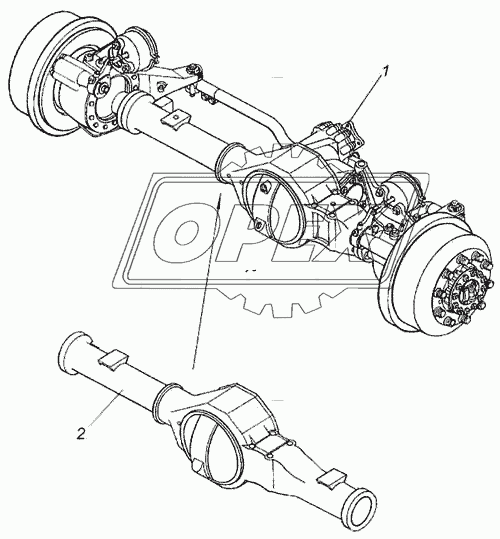 1
OPEX
2