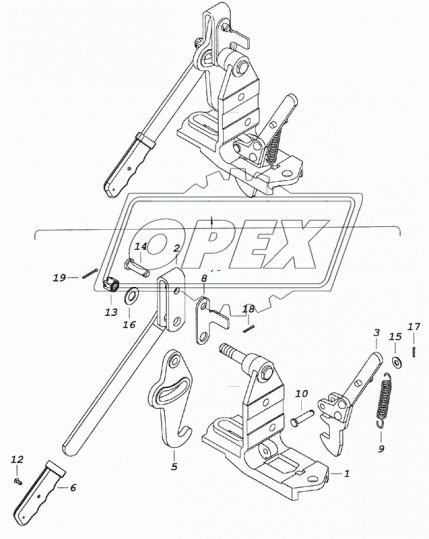 OPEX
14
2
19
13
16
8
18
3
15
17
10
9
5
1
12
6