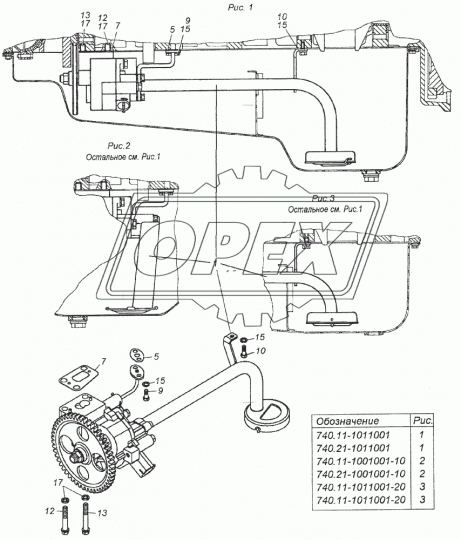 Рис. 1

13
17
12
17
7
5
9
15
10
15

Рис.2
Остальное см. Рис.1

Рис.3
Остальное см. Рис.1

OPEX

15
10
7
5
15
9
17
12
13

| Обозначение | Рис. |
|---|---|
| 740.11-1011001 | 1 |
| 740.21-1011001 | 1 |
| 740.11-1001001-10 | 2 |
| 740.21-1001001-10 | 2 |
| 740.11-1011001-20 | 3 |
| 740.11-1011001-20 | 3 |