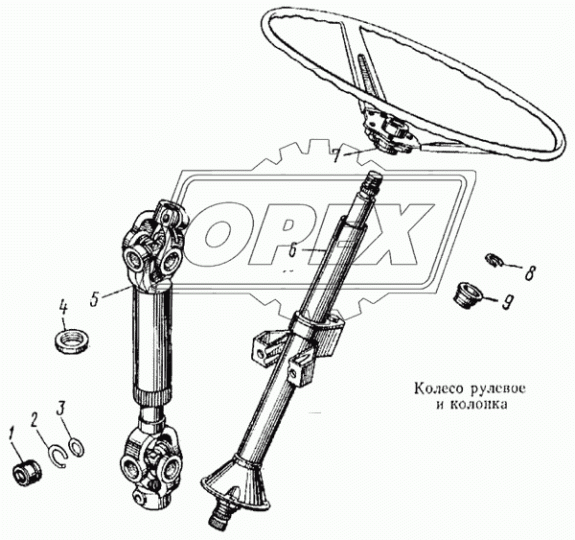 7
ОРЕХ
6
8
9
5
4
Колесо рулевое и колонка
1
2
3