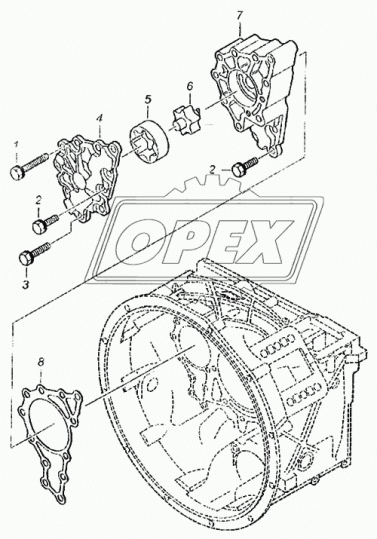 7
6
5
4
1
2
2
3
OPEX
8