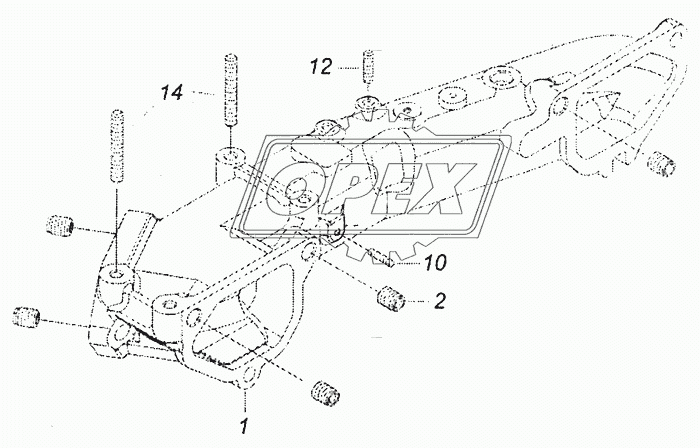 12
14
OPEX
10
2
1