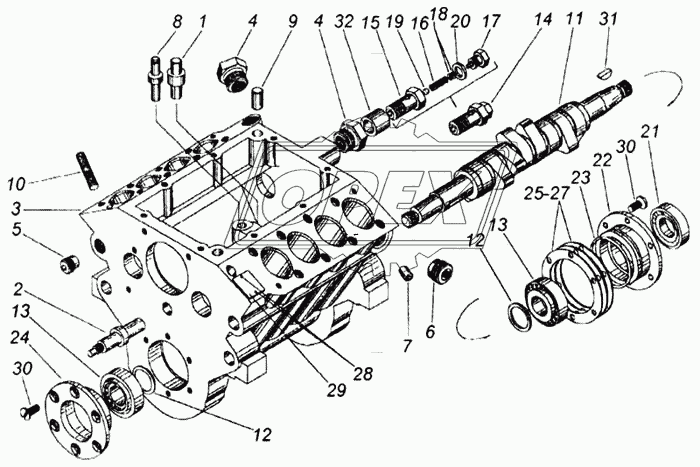 8 1 4 9 4 32 15 19 16 18 20 17 14 11 31
10
3
5
2
13
24
30
12
29
28
7
6
12
13
25-27
23
22
30
21
OREX