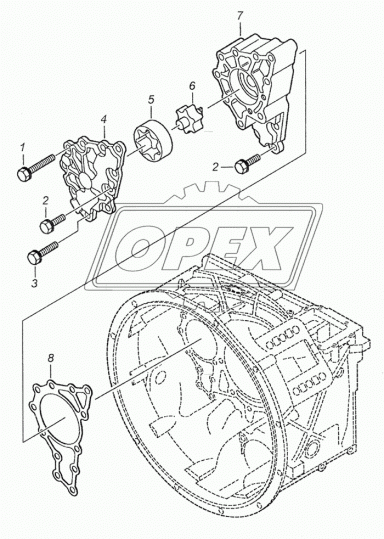 7
6
5
4
1
2
2
3
OPEX
8