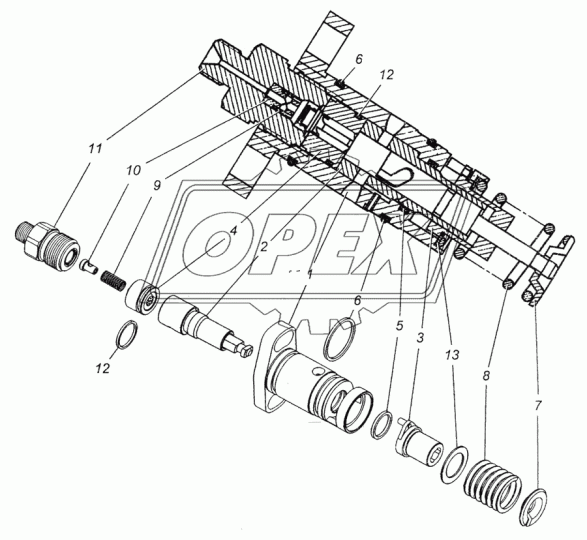 6
12
11
10
9
4
2
1
6
5
3
13
8
7
12
OPEX