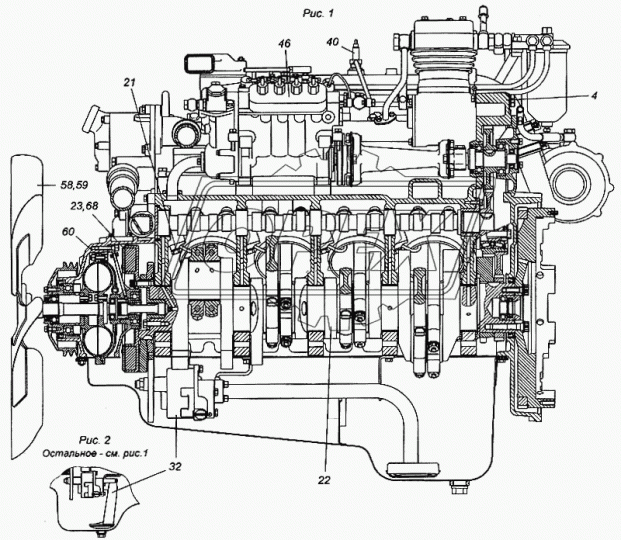 Рис. 1

46
40
21
4
58,59
23,68
60
32
22

Рис. 2
Остальное - см. рис.1
32