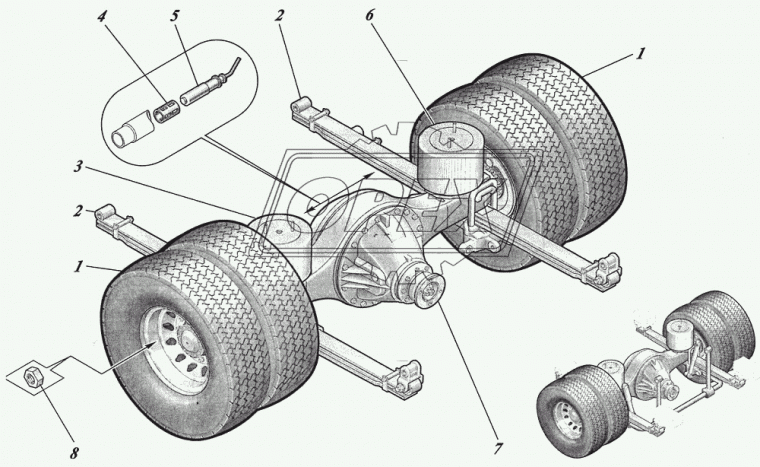 4
5
2
6
1
3
2
1
8
7