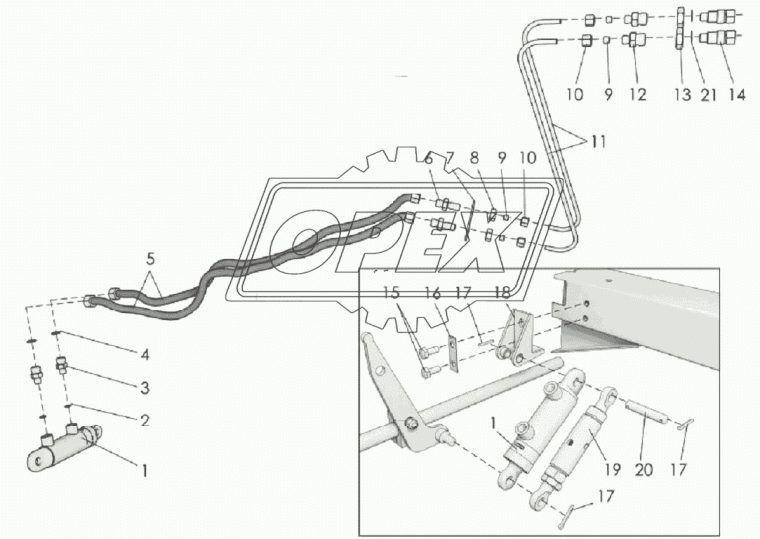 10 9 12 13 21 14

11

6 7 8 9 10

OPEX

5

4

3

2

1

15 16 17 18

1

19 20 17

17