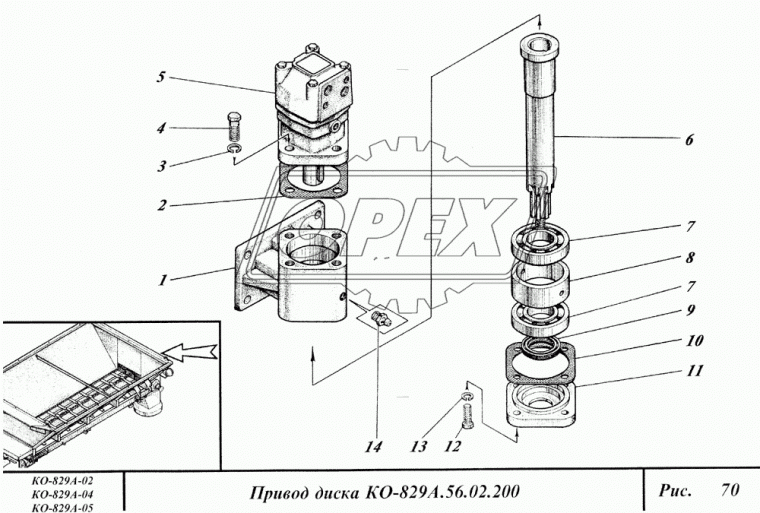 5
4
3
2
1
6
7
8
7
9
10
11
14
13
12

OPEX

КО-829А-02
КО-829А-04
КО-829А-05

Привод диска КО-829А.56.02.200

Рис. 70