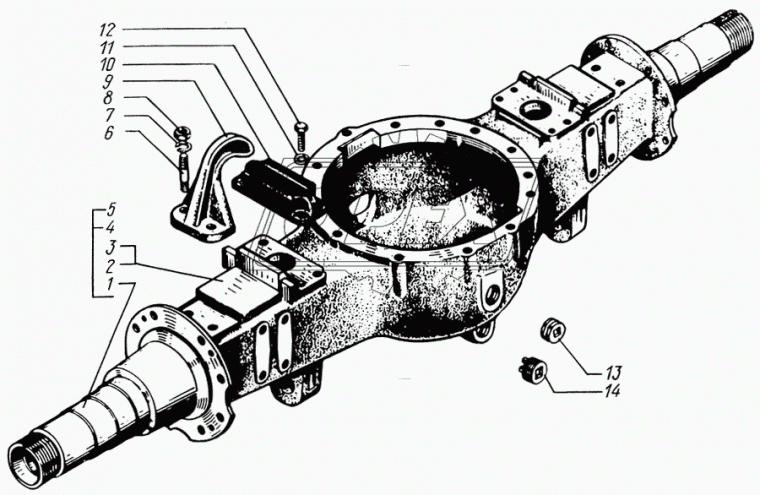 12
11
10
9
8
7
6
5
4
3
2
1
13
14