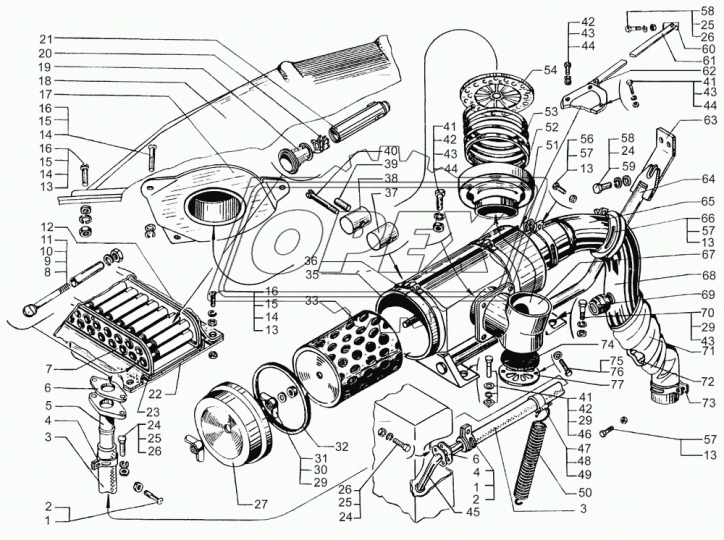 21
20
19
18
17
16
15
14
16
15
14
13
12
11
10
9
8
7
6
5
4
3
2
1
22
23
24
25
26
27
31
30
29
32
33
16
15
14
13
36
35
40
39
38
37
41
42
43
44
42
43
44
54
53
52
51
56
57
13
58
24
59
58
25
26
60
61
62
41
43
44
63
64
65
66
57
13
67
68
69
70
29
43
71
72
73
74
75
76
77
41
42
29
46
47
48
49
50
57
13
6
4
1
2
3
45
26
25
24
OPEX