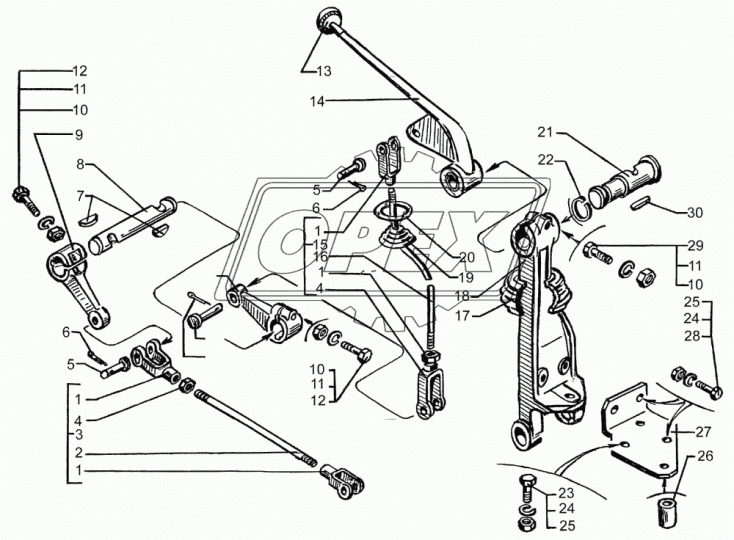 12
11
10
9
8
7
6
5
1
4
3
2
1
13
14
5
6
1
15
16
1
4
20
19
18
17
10
11
12
21
22
30
29
11
10
25
24
28
27
26
23
24
25
OPEX