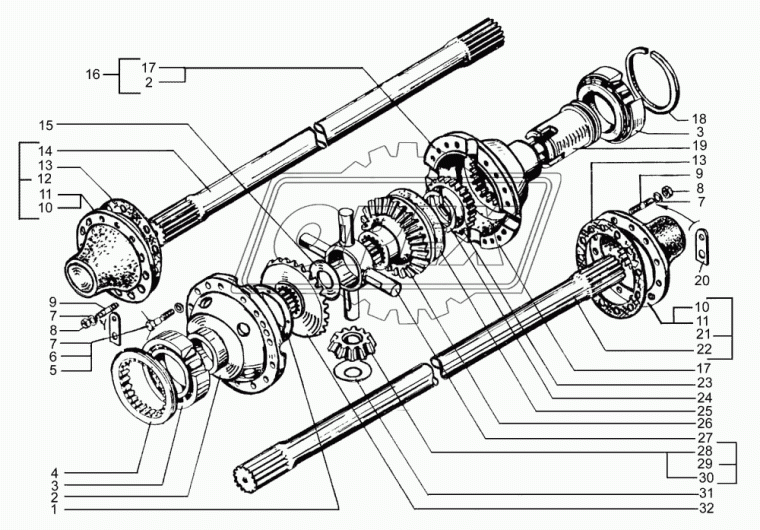 16
17
2
15
14
13
12
11
10
9
7
8
7
6
5
4
3
2
1
18
3
19
13
9
8
7
20
10
11
21
22
17
23
24
25
26
27
28
29
30
31
32